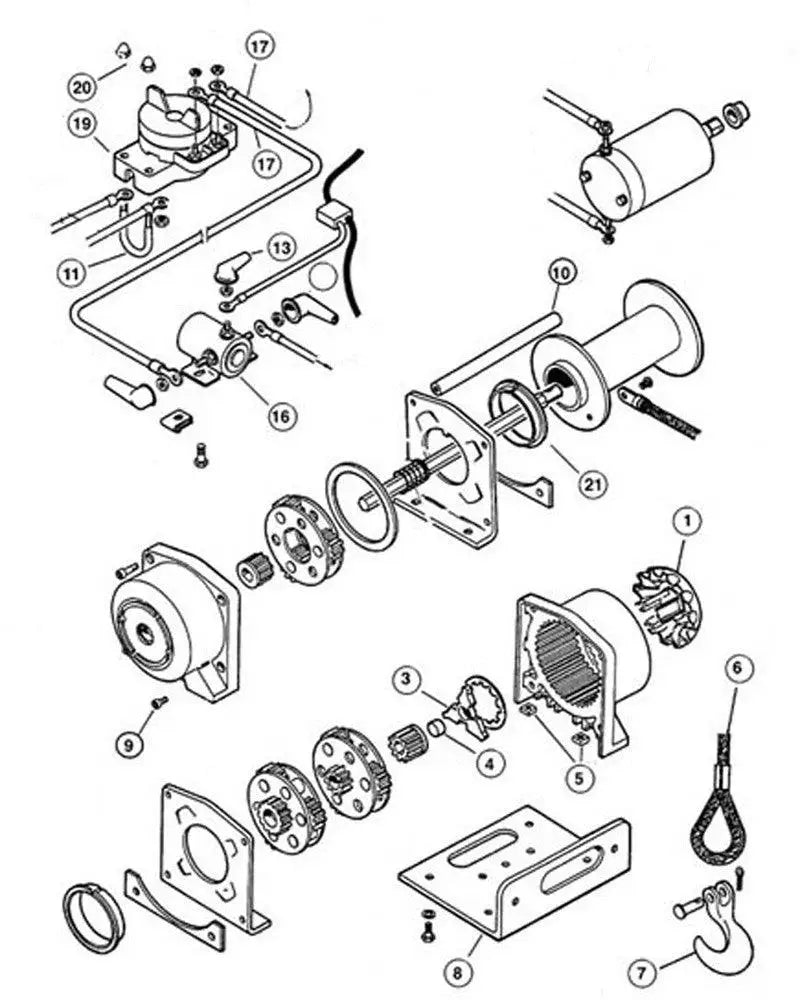 20
17
19
17
11
13
10
16
21
1
3
4
5
6
9
8
7